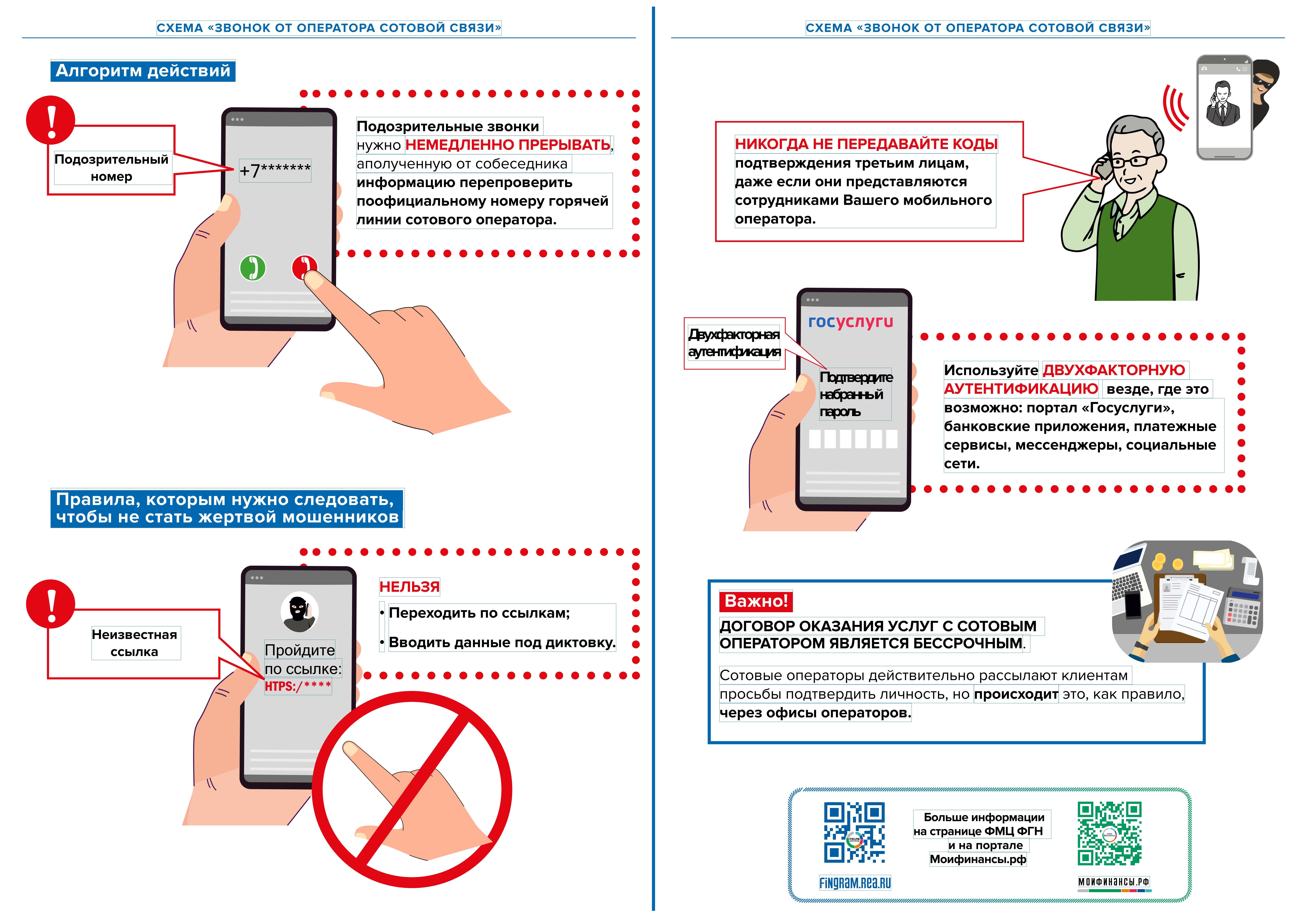 СХЕМА «ЗВОНОК ОТ ОПЕРАТОРА СОТОВОЙ СВЯЗИ»

Алгоритм действий

Подозрительный номер

+7*******

Подозрительные звонки нужно НЕМЕДЛЕННО ПРЕРЫВАТЬ, аполученную от собеседника информацию перепроверить поофициальному номеру горячей линии сотового оператора.

Правила, которым нужно следовать, чтобы не стать жертвой мошенников

Неизвестная ссылка

Пройдите по ссылке: HTPS:/****

НЕЛЬЗЯ

• Переходить по ссылкам;

• Вводить данные под диктовку.

СХЕМА «ЗВОНОК ОТ ОПЕРАТОРА СОТОВОЙ СВЯЗИ»

НИКОГДА НЕ ПЕРЕДАВАЙТЕ КОДЫ подтверждения третьим лицам, даже если они представляются сотрудниками Вашего мобильного оператора.

Двухфакторная аутентификация

госуслуги

Подтвердите набранный пароль

Используйте ДВУХФАКТОРНУЮ АУТЕНТИФИКАЦИЮ везде, где это возможно: портал «Госуслуги», банковские приложения, платежные сервисы, мессенджеры, социальные сети.

Важно!

ДОГОВОР ОКАЗАНИЯ УСЛУГ С СОТОВЫМ ОПЕРАТОРОМ ЯВЛЯЕТСЯ БЕССРОЧНЫМ.

Сотовые операторы действительно рассылают клиентам просьбы подтвердить личность, но происходит это, как правило, через офисы операторов.

FINGRAM.REA.RU

Больше информации на странице ФМЦ ФГН и на портале Моифинансы.рф

МОИФИНАНСЫ.РФ